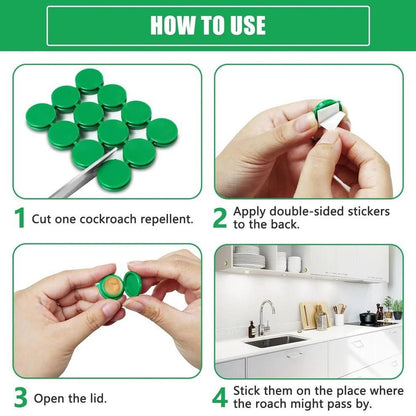 HOW TO USE

1 Cut one cockroach repellent.

2 Apply double-sided stickers to the back.

3 Open the lid.

4 Stick them on the place where the roach might pass by.